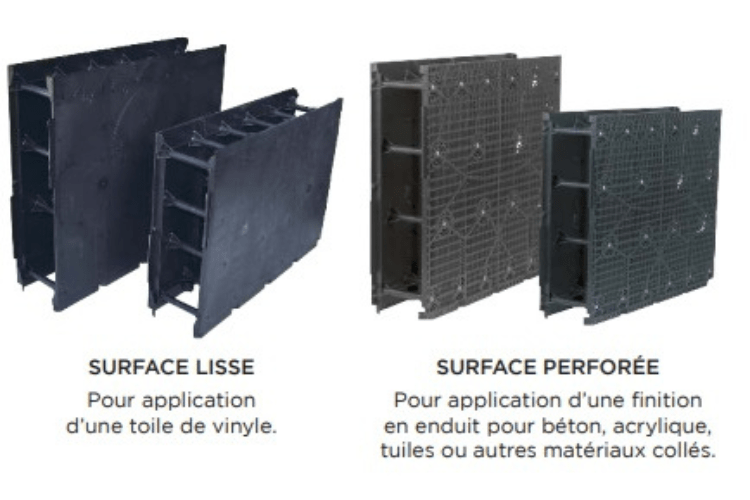 SURFACE LISSE

Pour application d'une toile de vinyle.

SURFACE PERFORÉE

Pour application d'une finition en enduit pour béton, acrylique, tuiles ou autres matériaux collés.